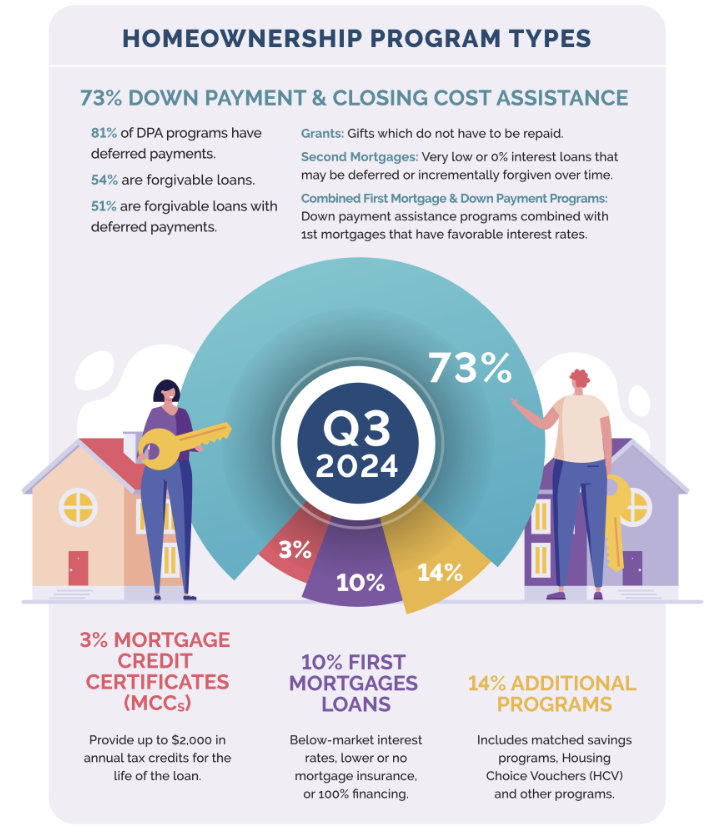 HOMEOWNERSHIP PROGRAM TYPES

73% DOWN PAYMENT & CLOSING COST ASSISTANCE

81% of DPA programs have deferred payments.

54% are forgivable loans.

51% are forgivable loans with deferred payments.

Grants: Gifts which do not have to be repaid.

Second Mortgages: Very low or 0% interest loans that may be deferred or incrementally forgiven over time.

Combined First Mortgage & Down Payment Programs: Down payment assistance programs combined with 1st mortgages that have favorable interest rates.

73%

Q3 2024

3%

10%

14%

3% MORTGAGE CREDIT CERTIFICATES (MCCs)

Provide up to $2,000 in annual tax credits for the life of the loan.

10% FIRST MORTGAGES LOANS

Below-market interest rates, lower or no mortgage insurance, or 100% financing.

14% ADDITIONAL PROGRAMS

Includes matched savings programs, Housing Choice Vouchers (HCV) and other programs.